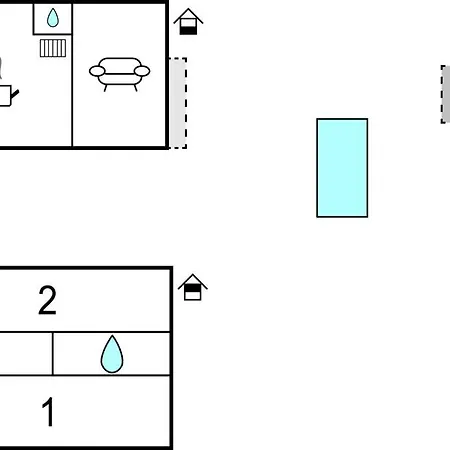 2

1