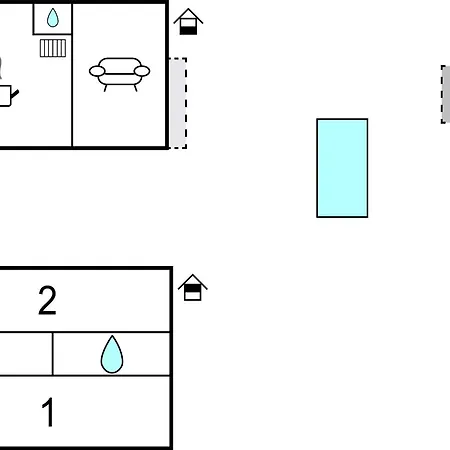 2

1